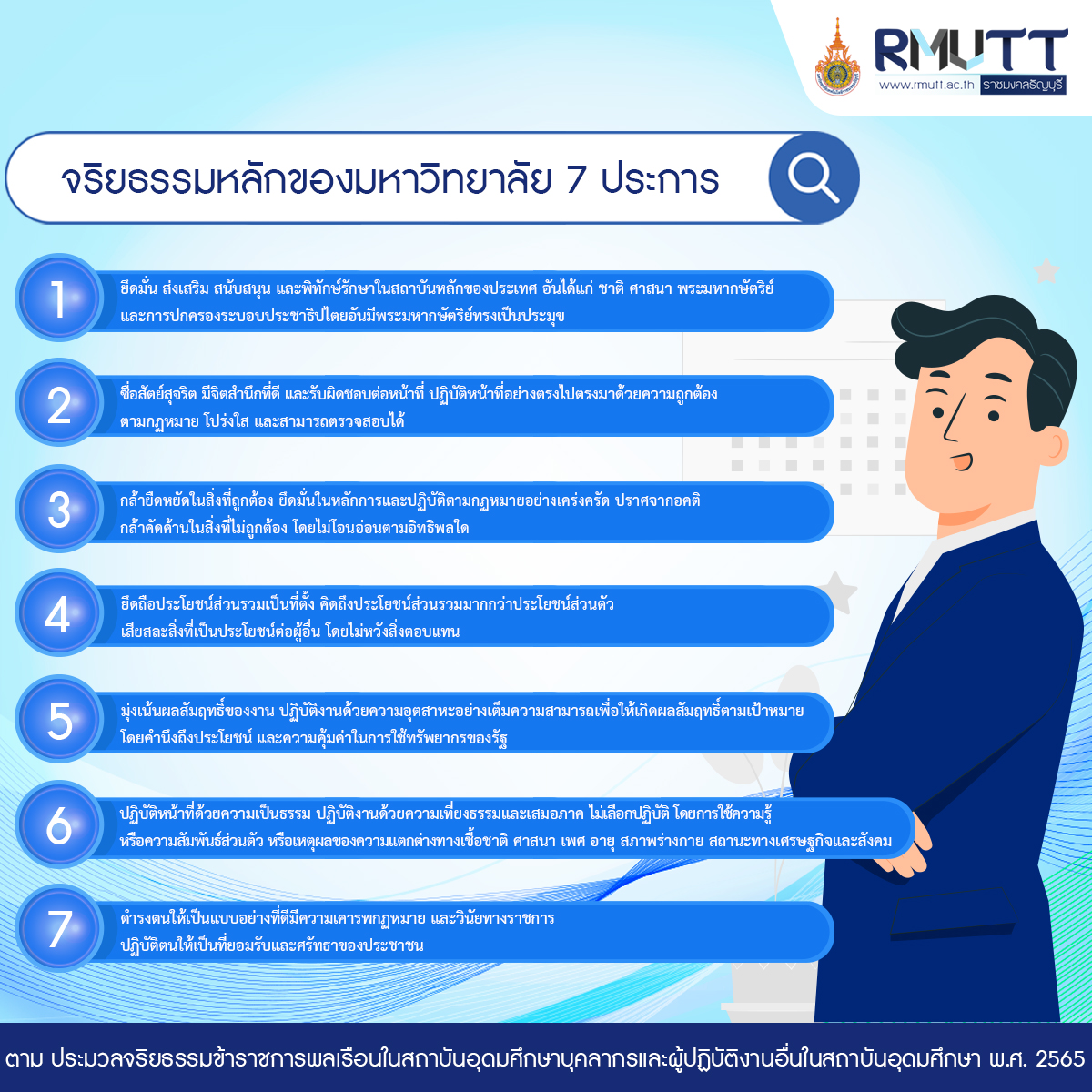 RMUTT
www.rmutt.ac.th ราชมงคลธัญบุรี

จริยธรรมหลักของมหาวิทยาลัย 7 ประการ

1
ยึดมั่น ส่งเสริม สนับสนุน และพิทักษ์รักษาในสถาบันหลักของประเทศ อันได้แก่ ชาติ ศาสนา พระมหากษัตริย์ และการปกครองระบอบประชาธิปไตยอันมีพระมหากษัตริย์ทรงเป็นประมุข

2
ซื่อสัตย์สุจริต มีจิตสำนึกที่ดี และรับผิดชอบต่อหน้าที่ ปฏิบัติหน้าที่อย่างตรงไปตรงมาด้วยความถูกต้อง ตามกฎหมาย โปร่งใส และสามารถตรวจสอบได้

3
กล้ายืดหยัดในสิ่งที่ถูกต้อง ยึดมั่นในหลักการและปฏิบัติตามกฎหมายอย่างเคร่งครัด ปราศจากอคติ กล้าคัดค้านในสิ่งที่ไม่ถูกต้อง โดยไม่โอนอ่อนตามอิทธิพลใด

4
ยึดถือประโยชน์ส่วนรวมเป็นที่ตั้ง คิดถึงประโยชน์ส่วนรวมมากกว่าประโยชน์ส่วนตัว เสียสละสิ่งที่เป็นประโยชน์ต่อผู้อื่น โดยไม่หวังสิ่งตอบแทน

5
มุ่งเน้นผลสัมฤทธิ์ของงาน ปฏิบัติงานด้วยความอุตสาหะอย่างเต็มความสามารถเพื่อให้เกิดผลสัมฤทธิ์ตามเป้าหมาย โดยคำนึงถึงประโยชน์ และความคุ้มค่าในการใช้ทรัพยากรของรัฐ

6
ปฏิบัติหน้าที่ด้วยความเป็นธรรม ปฏิบัติงานด้วยความเที่ยงธรรมและเสมอภาค ไม่เลือกปฏิบัติ โดยการใช้ความรู้ หรือความสัมพันธ์ส่วนตัว หรือเหตุผลของความแตกต่างทางเชื้อชาติ ศาสนา เพศ อายุ สภาพร่างกาย สถานะทางเศรษฐกิจและสังคม

7
ดำรงตนให้เป็นแบบอย่างที่ดีมีความเคารพกฎหมาย และวินัยทางราชการ ปฏิบัติตนให้เป็นที่ยอมรับและศรัทธาของประชาชน

ตาม ประมวลจริยธรรมข้าราชการพลเรือนในสถาบันอุดมศึกษาบุคลากรและผู้ปฏิบัติงานอื่นในสถาบันอุดมศึกษา พ.ศ. 2565